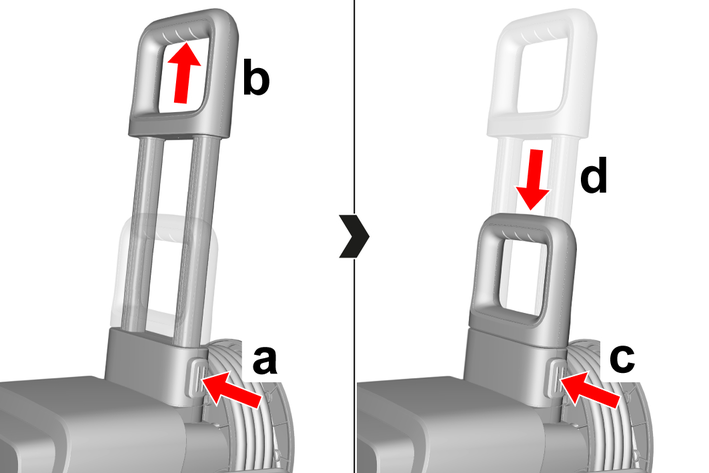 b
a
d
c